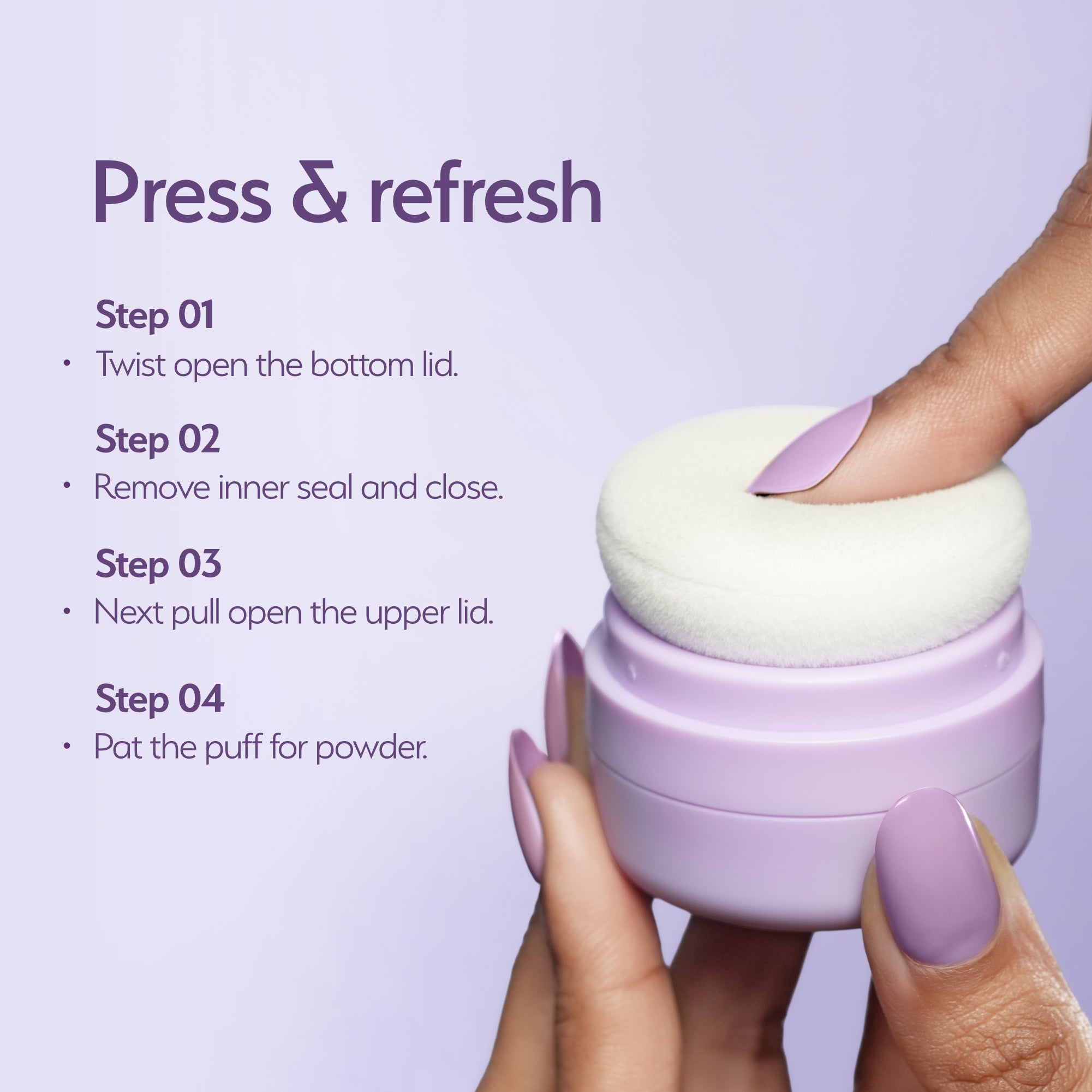 Press & refresh

Step 01
• Twist open the bottom lid.

Step 02
• Remove inner seal and close.

Step 03
• Next pull open the upper lid.

Step 04
• Pat the puff for powder.